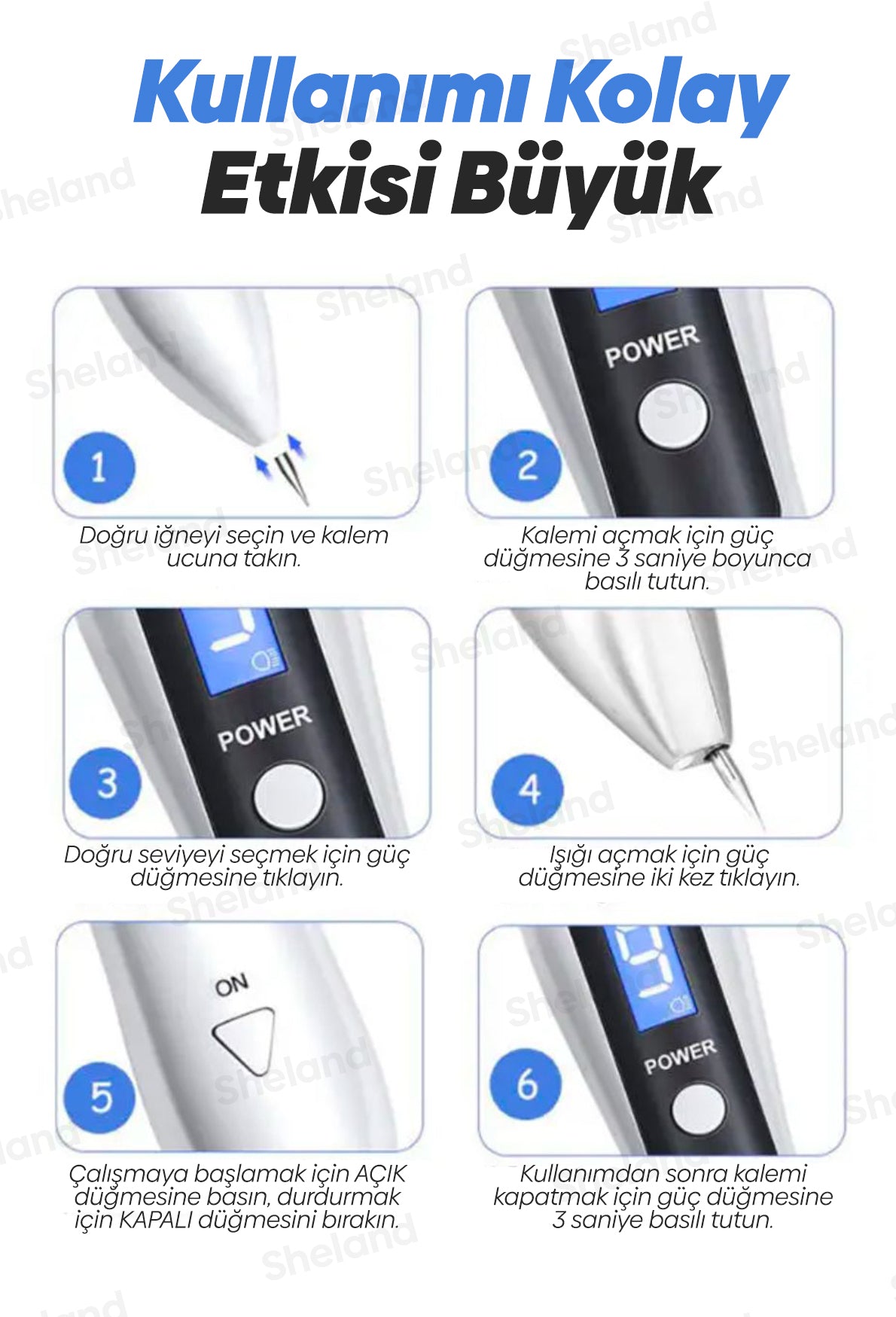 Kullanımı Kolay
Etkisi Büyük

1

Doğru iğneyi seçin ve kalem ucuna takın.

POWER

2

Kalemi açmak için güç düğmesine 3 saniye boyunca basılı tutun.

POWER

3

Doğru seviyeyi seçmek için güç düğmesine tıklayın.

4

Işığı açmak için güç düğmesine iki kez tıklayın.

ON

5

Çalışmaya başlamak için AÇIK düğmesine basın, durdurmak için KAPALI düğmesini bırakın.

POWER

6

Kullanımdan sonra kalemi kapatmak için güç düğmesine 3 saniye basılı tutun.

Sheland